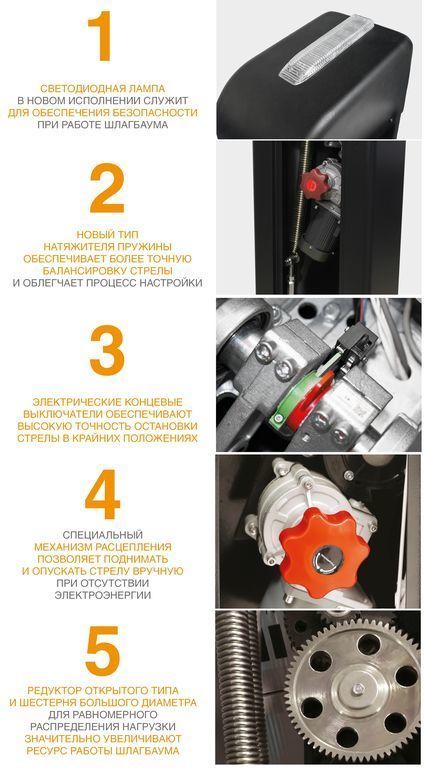 1

СВЕТОДИОДНАЯ ЛАМПА В НОВОМ ИСПОЛНЕНИИ СЛУЖИТ ДЛЯ ОБЕСПЕЧЕНИЯ БЕЗОПАСНОСТИ ПРИ РАБОТЕ ШЛАГБАУМА

2

НОВЫЙ ТИП НАТЯЖИТЕЛЯ ПРУЖИНЫ ОБЕСПЕЧИВАЕТ БОЛЕЕ ТОЧНУЮ БАЛАНСИРОВКУ СТРЕЛЫ И ОБЛЕГЧАЕТ ПРОЦЕСС НАСТРОЙКИ

3

ЭЛЕКТРИЧЕСКИЕ КОНЦЕВЫЕ ВЫКЛЮЧАТЕЛИ ОБЕСПЕЧИВАЮТ ВЫСОКУЮ ТОЧНОСТЬ ОСТАНОВКИ СТРЕЛЫ В КРАЙНИХ ПОЛОЖЕНИЯХ

4

СПЕЦИАЛЬНЫЙ МЕХАНИЗМ РАСЦЕПЛЕНИЯ ПОЗВОЛЯЕТ ПОДНИМАТЬ И ОПУСКАТЬ СТРЕЛУ ВРУЧНУЮ ПРИ ОТСУТСТВИИ ЭЛЕКТРОЭНЕРГИИ

5

РЕДУКТОР ОТКРЫТОГО ТИПА И ШЕСТЕРНЯ БОЛЬШОГО ДИАМЕТРА ДЛЯ РАВНОМЕРНОГО РАСПРЕДЕЛЕНИЯ НАГРУЗКИ ЗНАЧИТЕЛЬНО УВЕЛИЧИВАЮТ РЕСУРС РАБОТЫ ШЛАГБАУМА